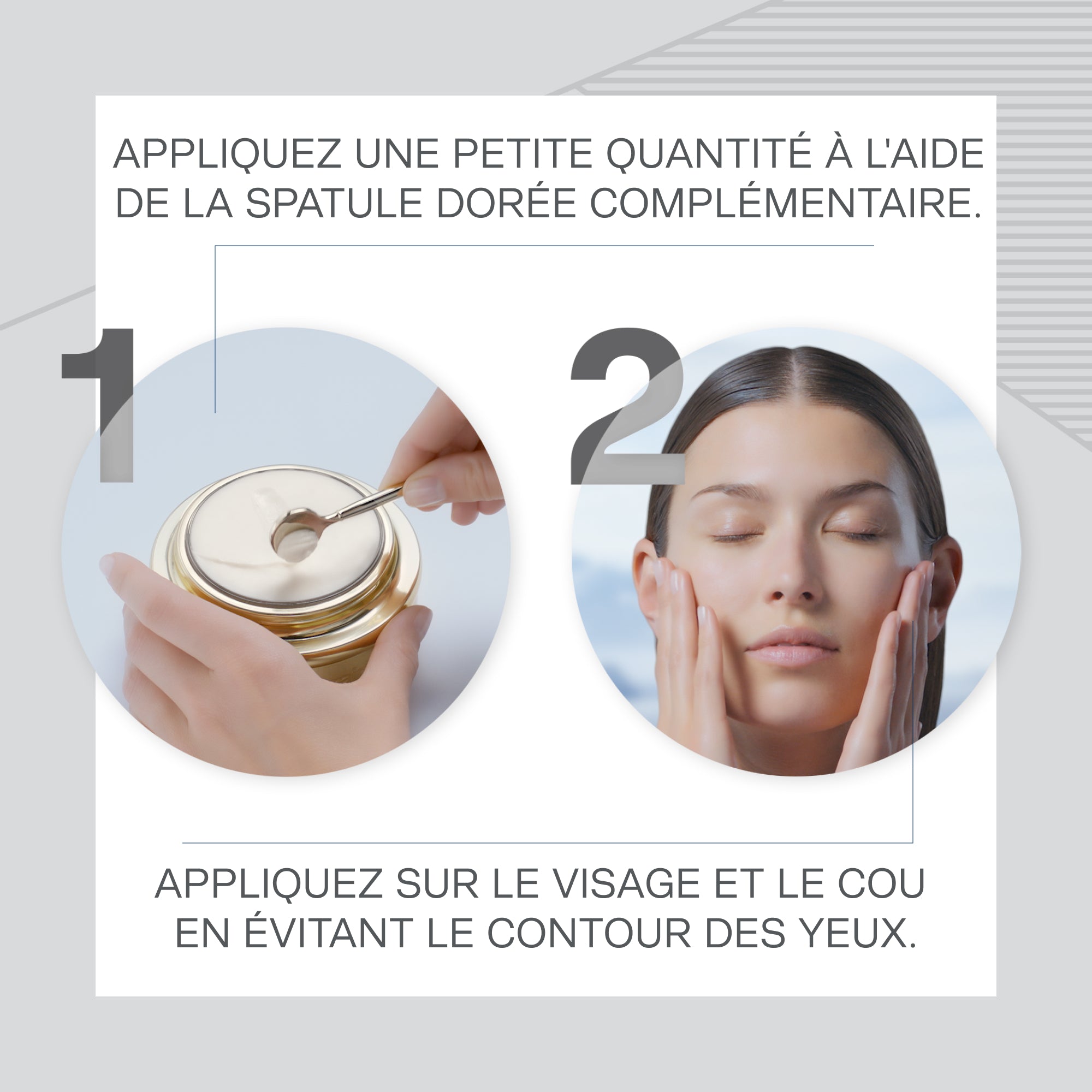 APPLIQUEZ UNE PETITE QUANTITÉ À L'AIDE DE LA SPATULE DORÉE COMPLÉMENTAIRE.

1

2

APPLIQUEZ SUR LE VISAGE ET LE COU EN ÉVITANT LE CONTOUR DES YEUX.