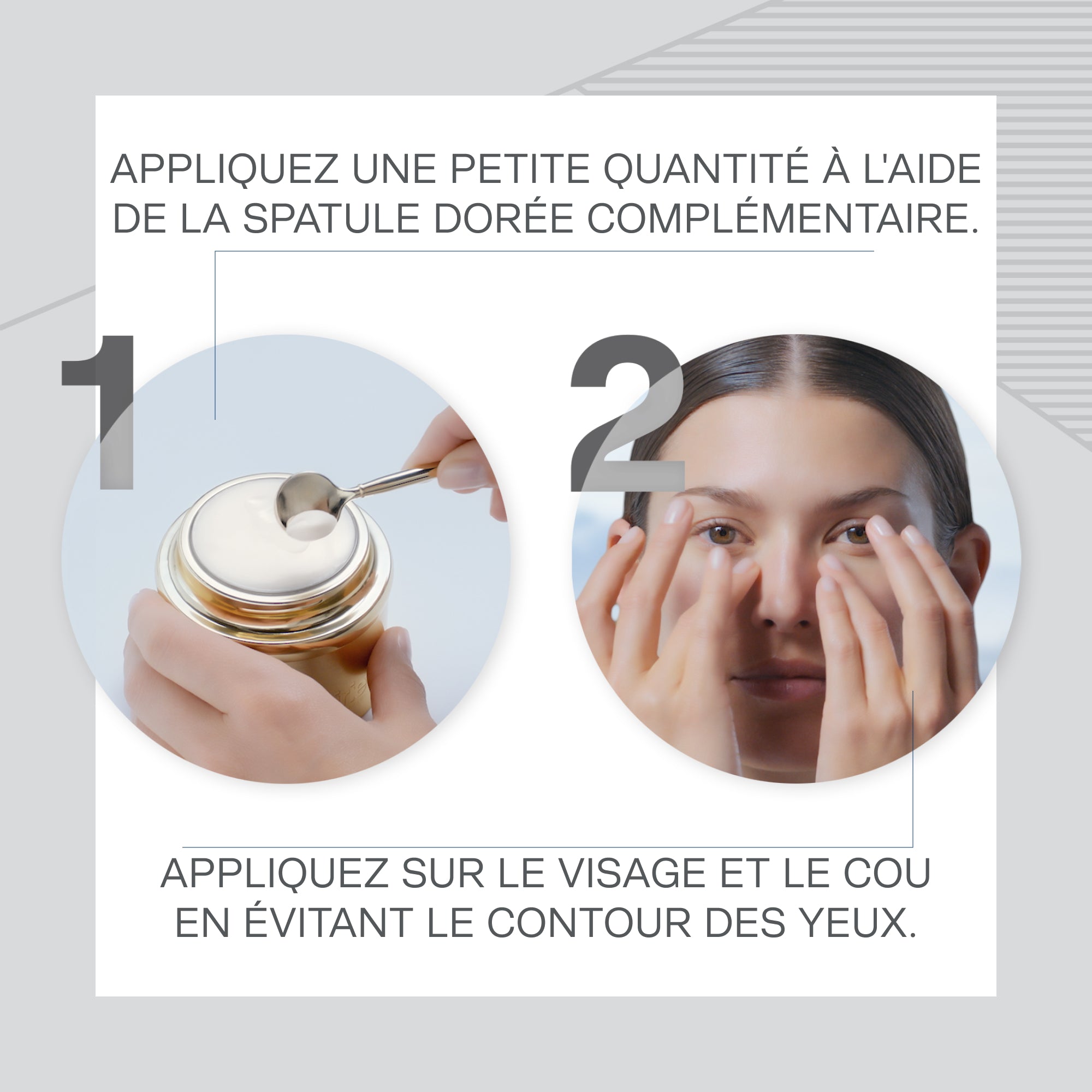 APPLIQUEZ UNE PETITE QUANTITÉ À L'AIDE DE LA SPATULE DORÉE COMPLÉMENTAIRE.

1

2

APPLIQUEZ SUR LE VISAGE ET LE COU EN ÉVITANT LE CONTOUR DES YEUX.