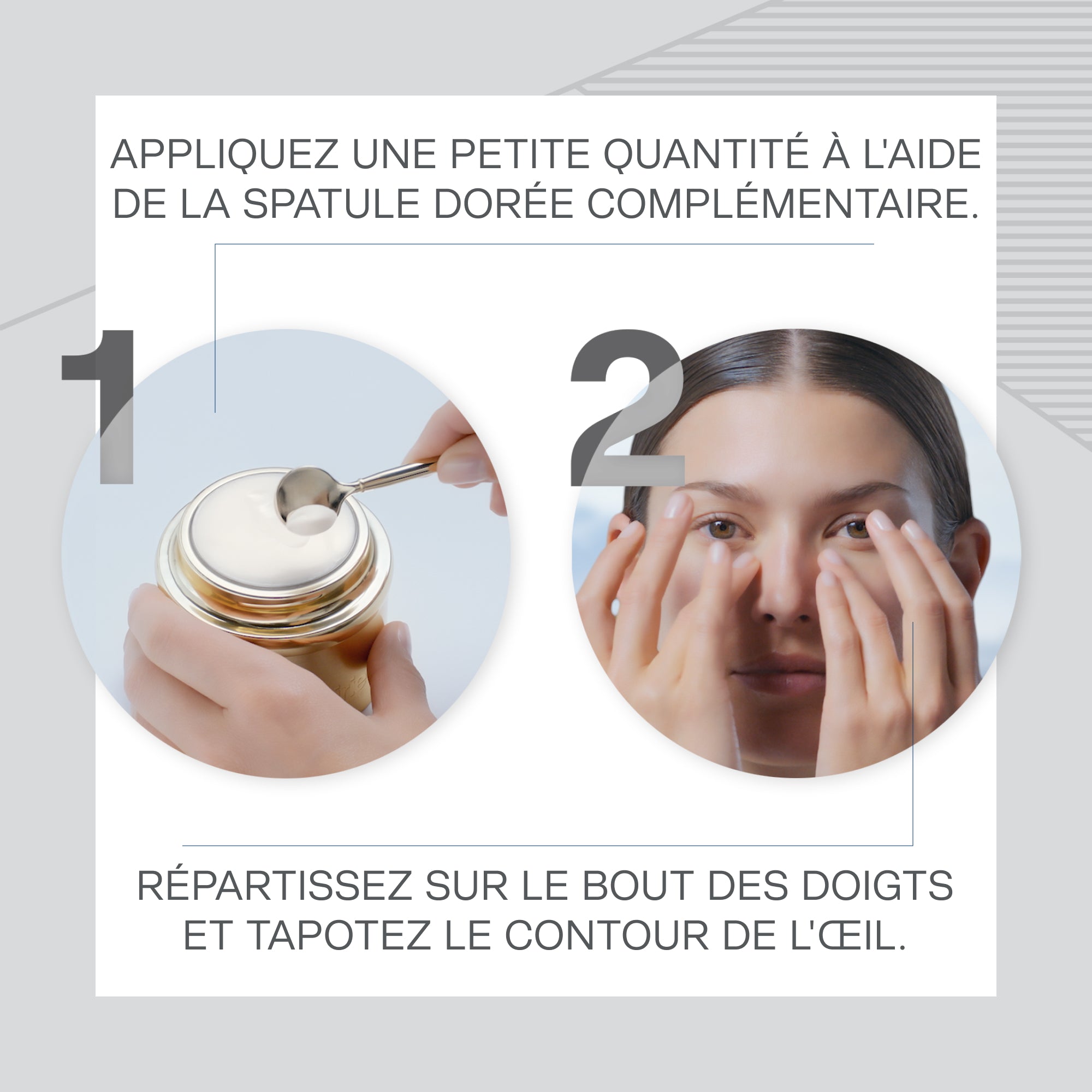 APPLIQUEZ UNE PETITE QUANTITÉ À L'AIDE DE LA SPATULE DORÉE COMPLÉMENTAIRE.

1

2

RÉPARTISSEZ SUR LE BOUT DES DOIGTS ET TAPOTEZ LE CONTOUR DE L'ŒIL.