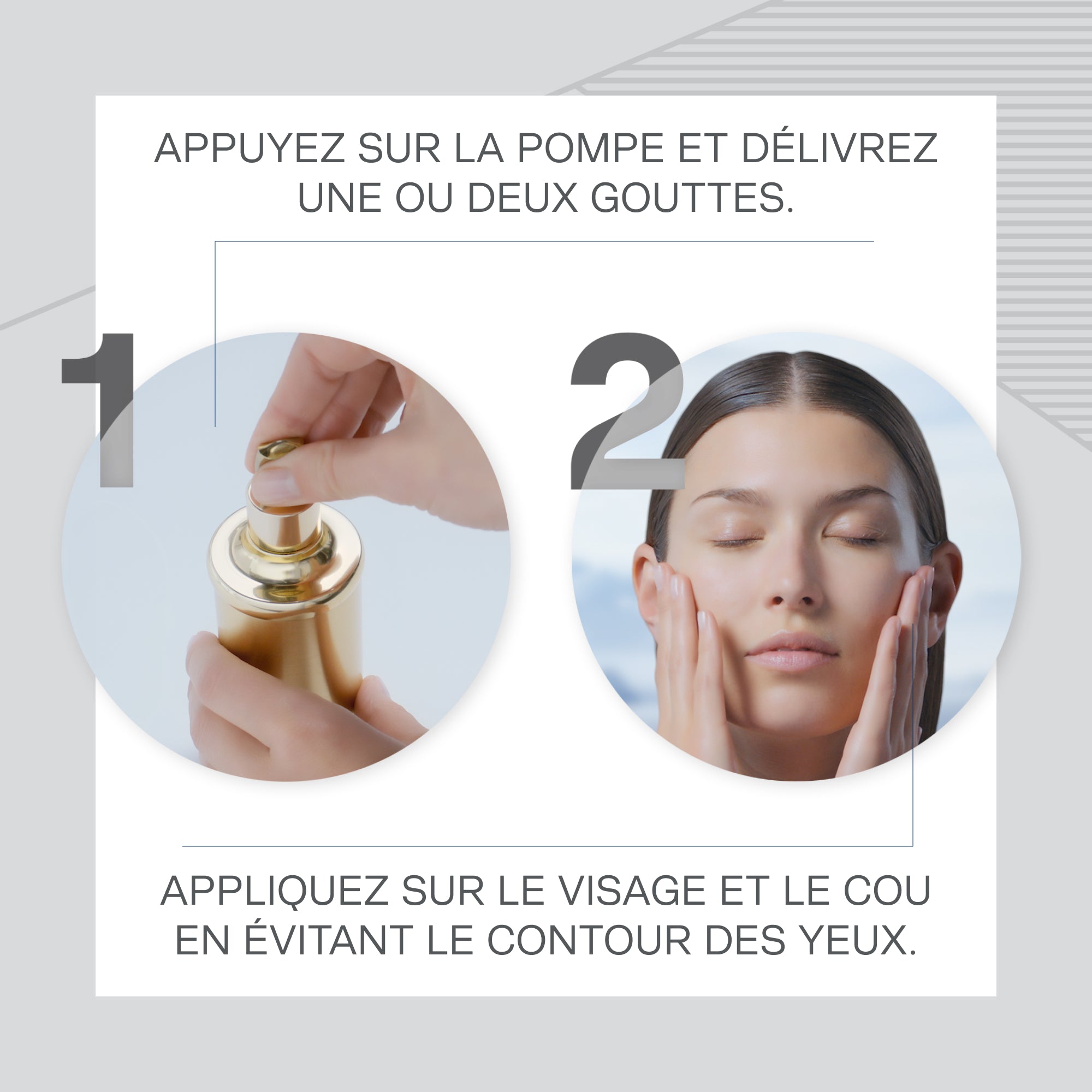 APPUYEZ SUR LA POMPE ET DÉLIVREZ UNE OU DEUX GOUTTES.

1

2

APPLIQUEZ SUR LE VISAGE ET LE COU EN ÉVITANT LE CONTOUR DES YEUX.